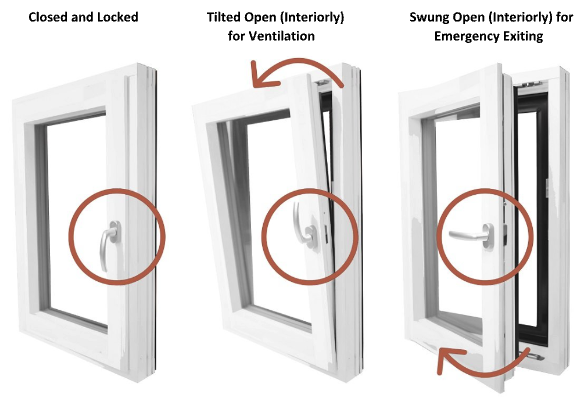 Closed and Locked

Tilted Open (Interiorly) for Ventilation

Swung Open (Interiorly) for Emergency Exiting